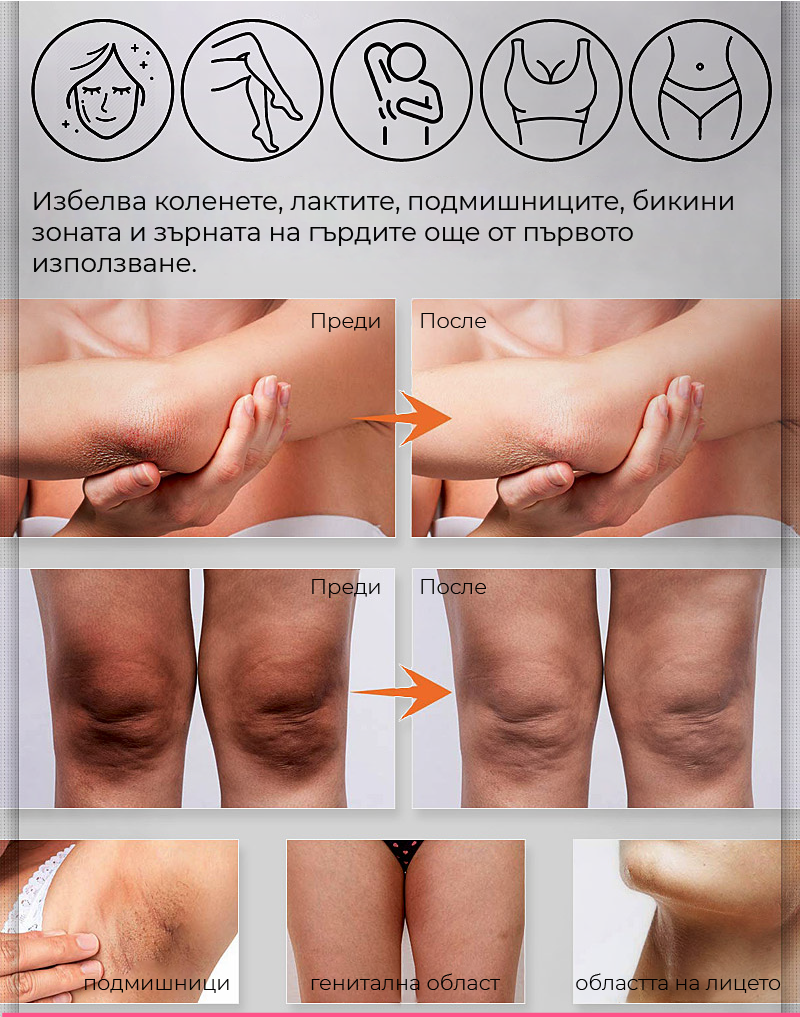 Избелва коленете, лактите, подмишниците, бикини зоната и зърната на гърдите още от първото използване.

Преди

После

Преди

После

подмишници

генитална област

областта на лицето