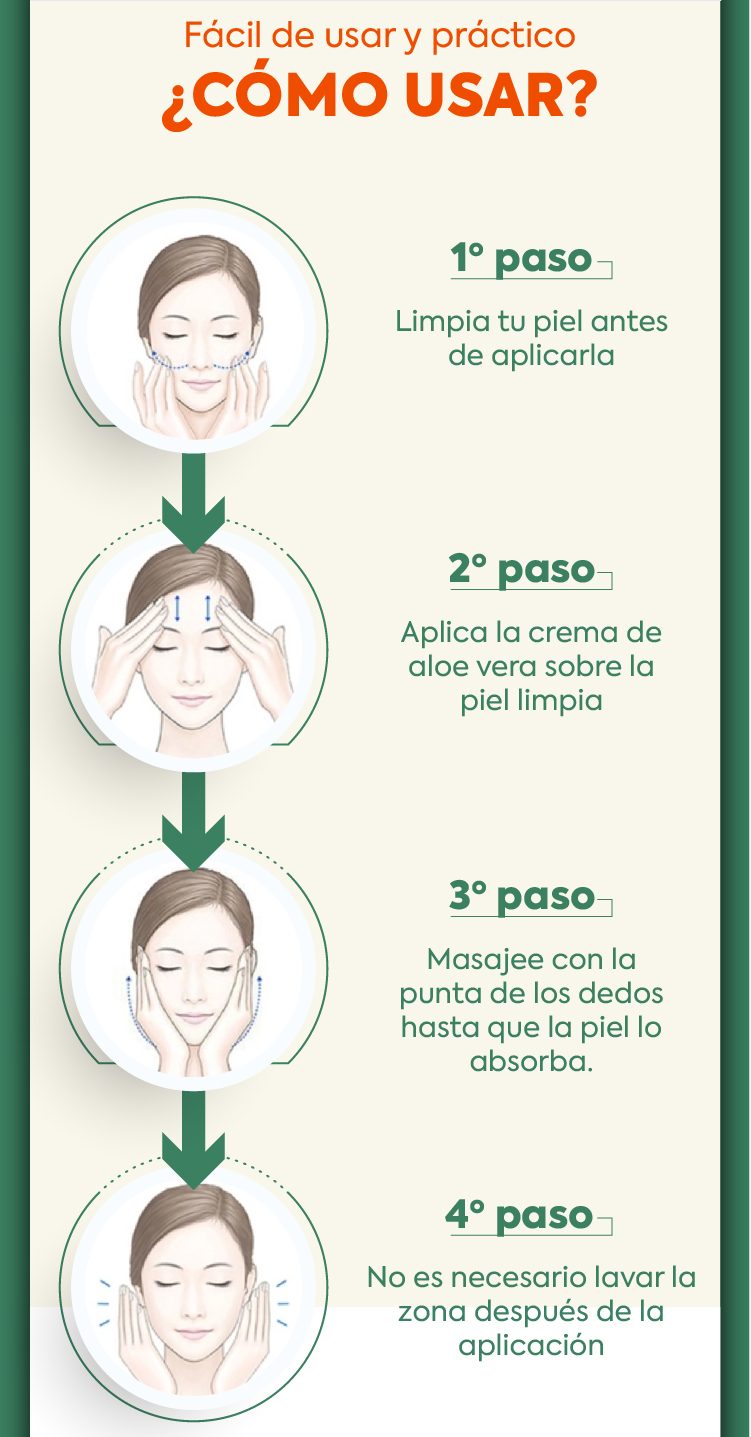 Fácil de usar y práctico
¿CÓMO USAR?

1° paso

Limpia tu piel antes de aplicarla

2° paso

Aplica la crema de aloe vera sobre la piel limpia

3° paso

Masajee con la punta de los dedos hasta que la piel lo absorba.

4° paso

No es necesario lavar la zona después de la aplicación